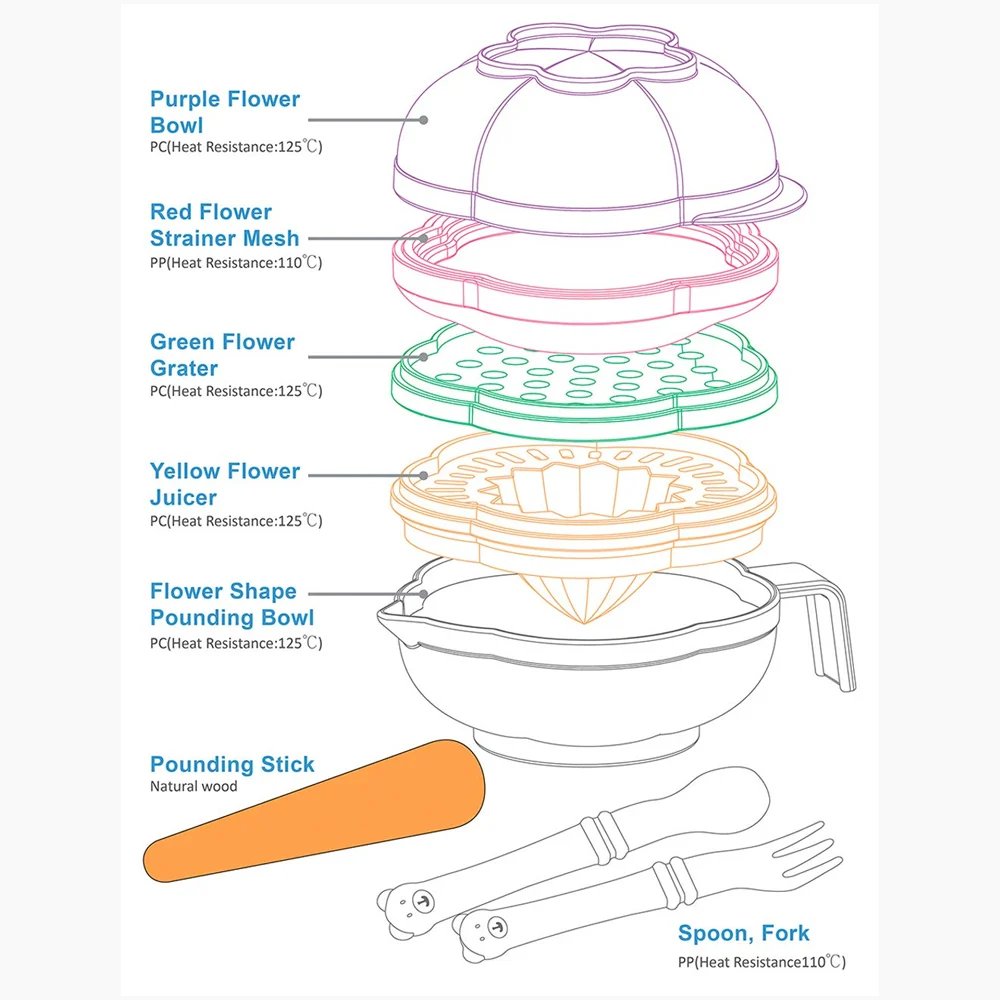 Purple Flower Bowl
PC(Heat Resistance:125℃)

Red Flower Strainer Mesh
PP(Heat Resistance:110℃)

Green Flower Grater
PC(Heat Resistance:125℃)

Yellow Flower Juicer
PC(Heat Resistance:125℃)

Flower Shape Pounding Bowl
PC(Heat Resistance:125℃)

Pounding Stick
Natural wood

Spoon, Fork
PP(Heat Resistance110℃)