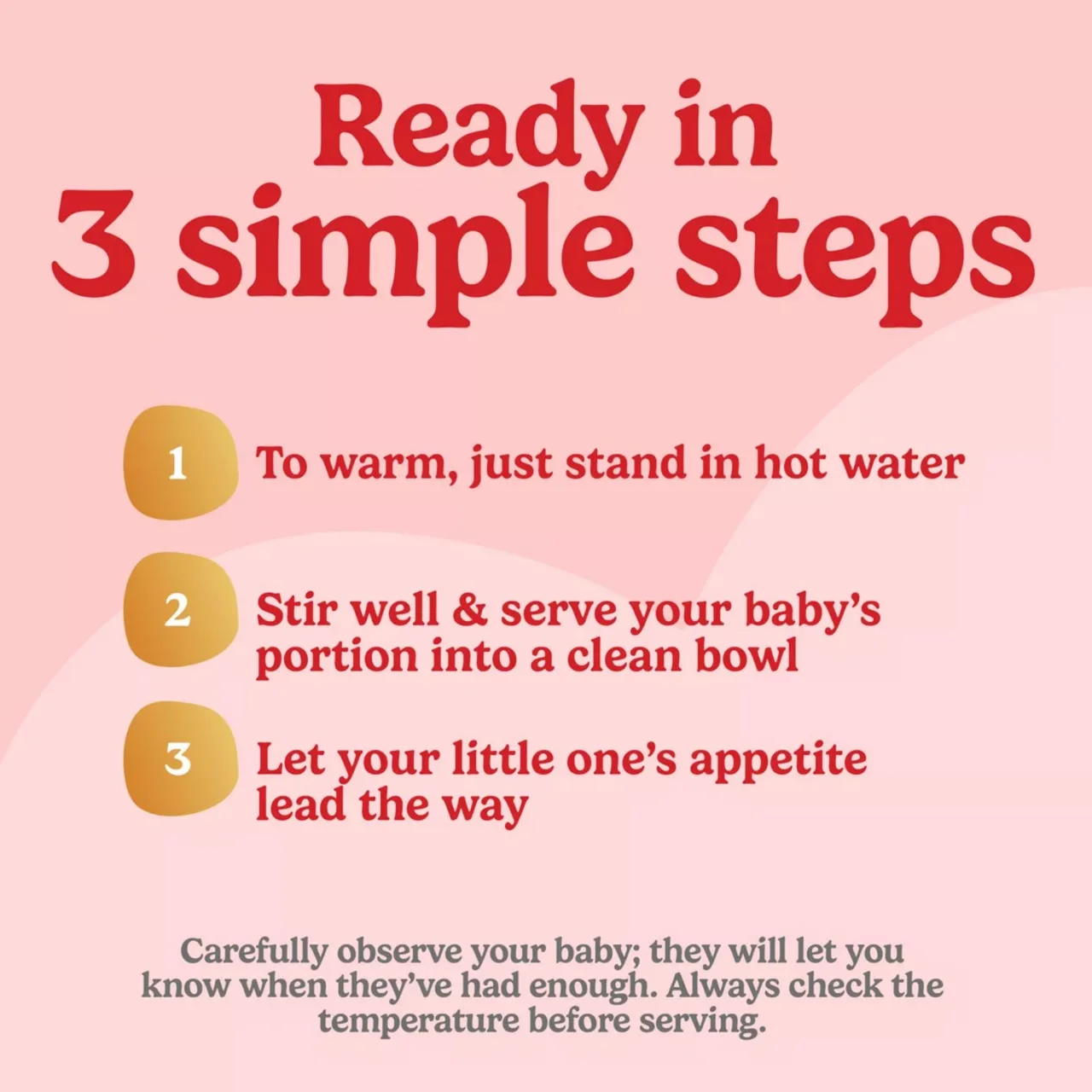 Ready in
3 simple steps

1 To warm, just stand in hot water

2 Stir well & serve your baby's portion into a clean bowl

3 Let your little one's appetite lead the way

Carefully observe your baby; they will let you know when they've had enough. Always check the temperature before serving.